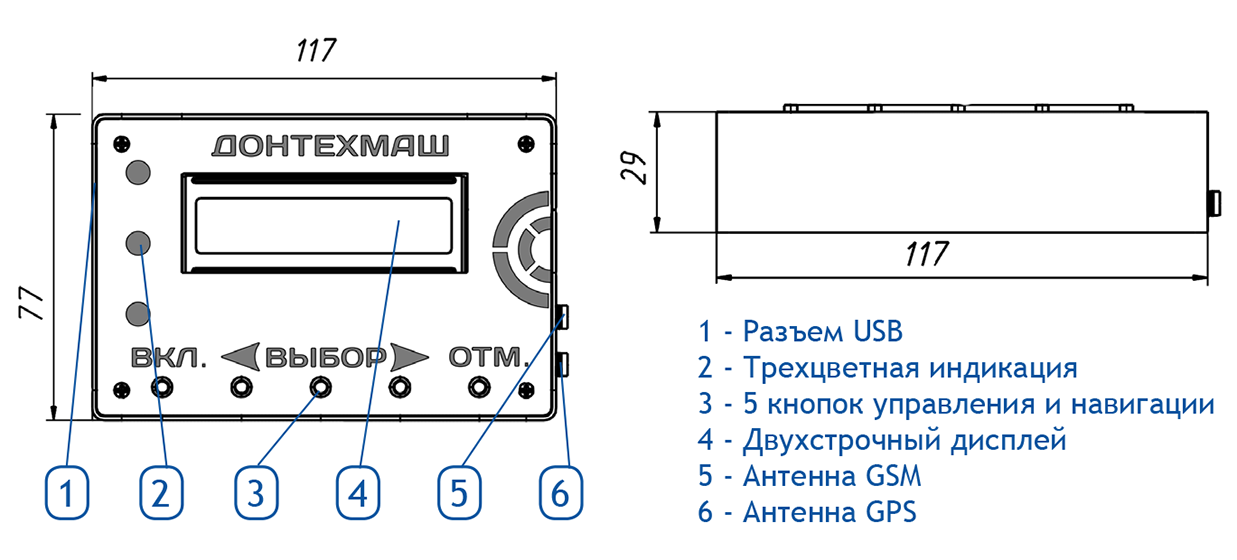 117

77

ДОНТЕХМАШ

ВКЛ. ВЫБОР ОТМ.

1 2 3 4 5 6

29

117

1 - Разъем USB
2 - Трехцветная индикация
3 - 5 кнопок управления и навигации
4 - Двухстрочный дисплей
5 - Антенна GSM
6 - Антенна GPS